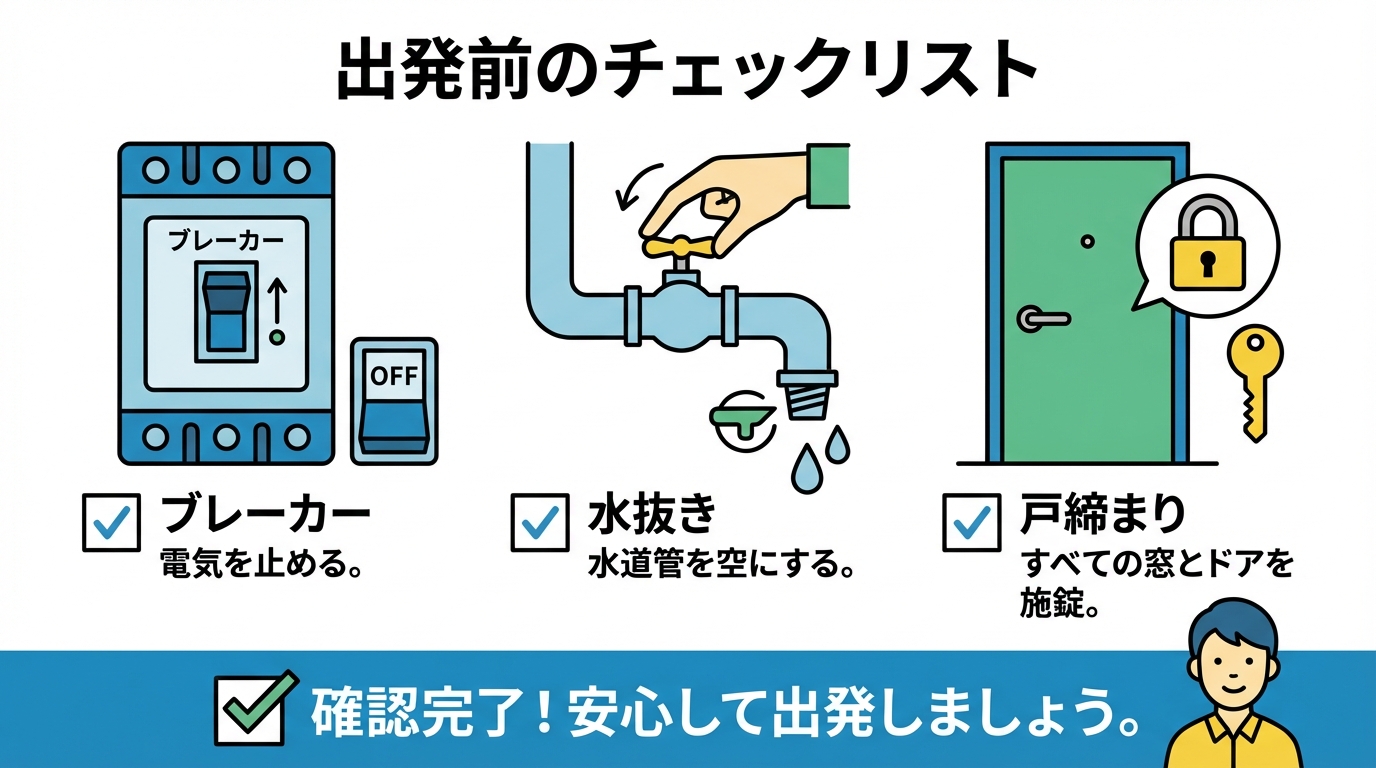 出発前のチェックリスト

ブレーカー

OFF

ブレーカー
電気を止める。

水抜き
水道管を空にする。

戸締まり
すべての窓とドアを施錠。

確認完了！安心して出発しましょう。